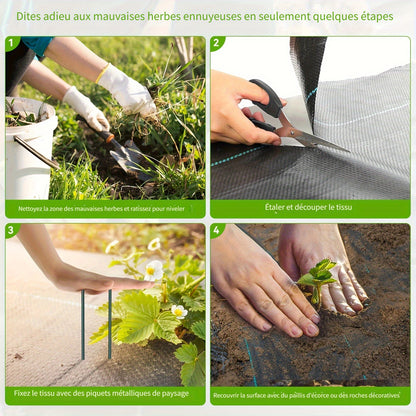 Dites adieu aux mauvaises herbes ennuyeuses en seulement quelques étapes

1

Nettoyez la zone des mauvaises herbes et ratissez pour niveler

2

Étaler et découper le tissu

3

Fixez le tissu avec des piquets métalliques de paysage

4

Recouvrir la surface avec du paillis d'écorce ou des roches décoratives