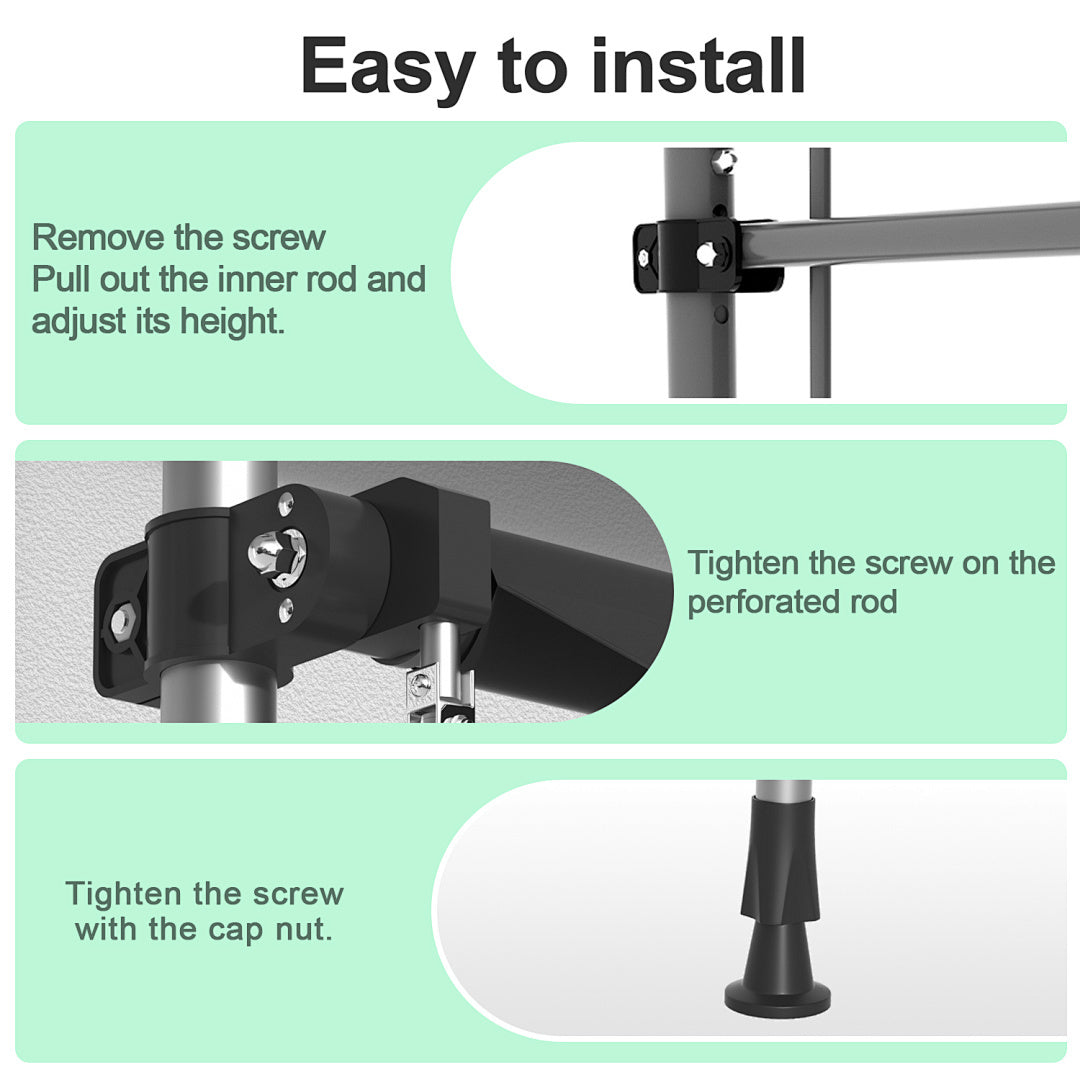 Easy to install

Remove the screw
Pull out the inner rod and adjust its height.

Tighten the screw on the perforated rod

Tighten the screw with the cap nut.