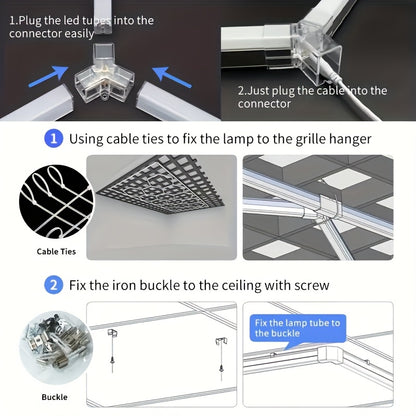 1.Plug the led tubes into the connector easily

2.Just plug the cable into the connector

1 Using cable ties to fix the lamp to the grille hanger

Cable Ties

2 Fix the iron buckle to the ceiling with screw

Fix the lamp tube to the buckle

Buckle