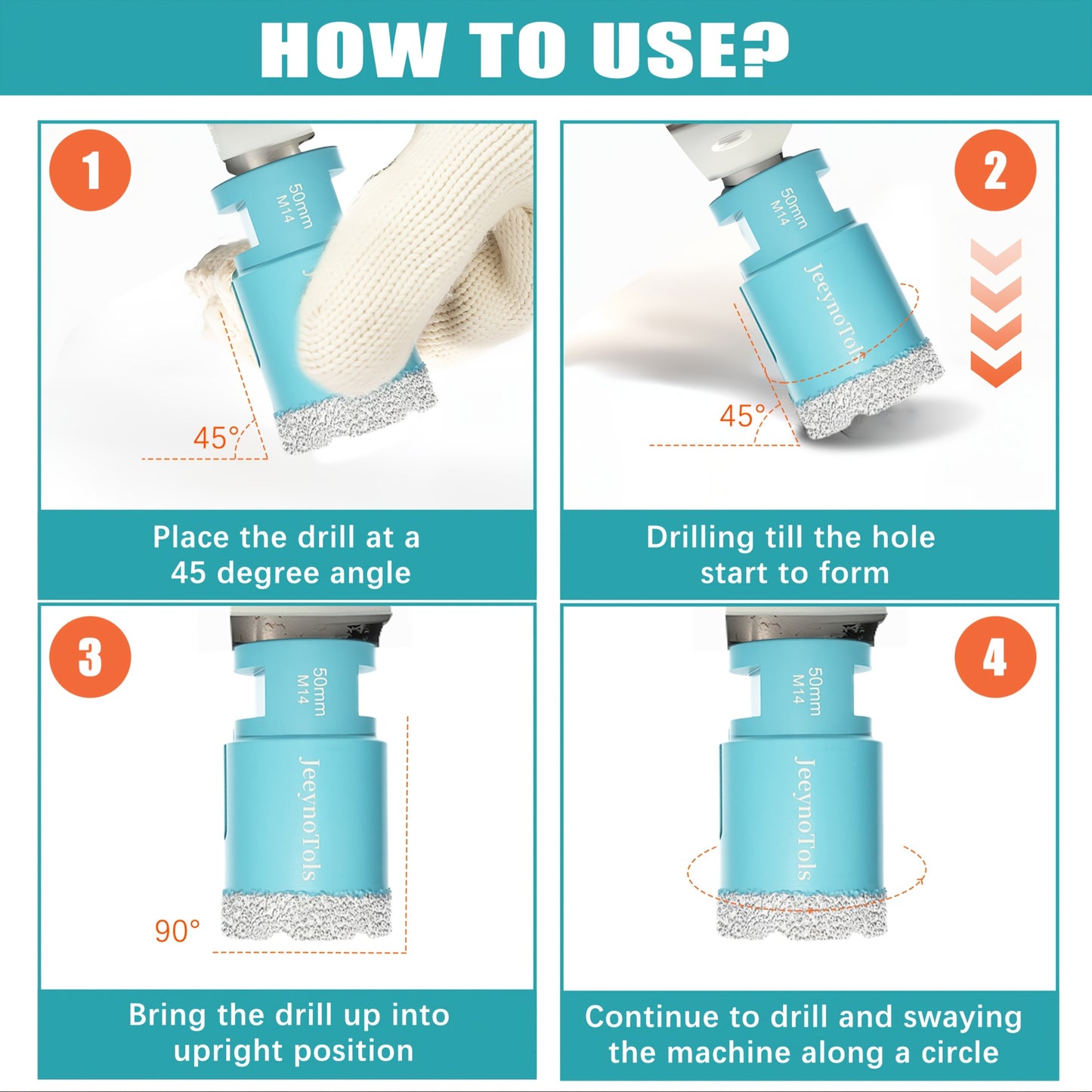 HOW TO USE?

1

50mm
M14

45°

Place the drill at a 45 degree angle

2

50mm
M14

JeeynoTols

45°

Drilling till the hole start to form

3

50mm
M14

JeeynoTols

90°

Bring the drill up into upright position

4

50mm
M14

JeeynoTols

Continue to drill and swaying the machine along a circle