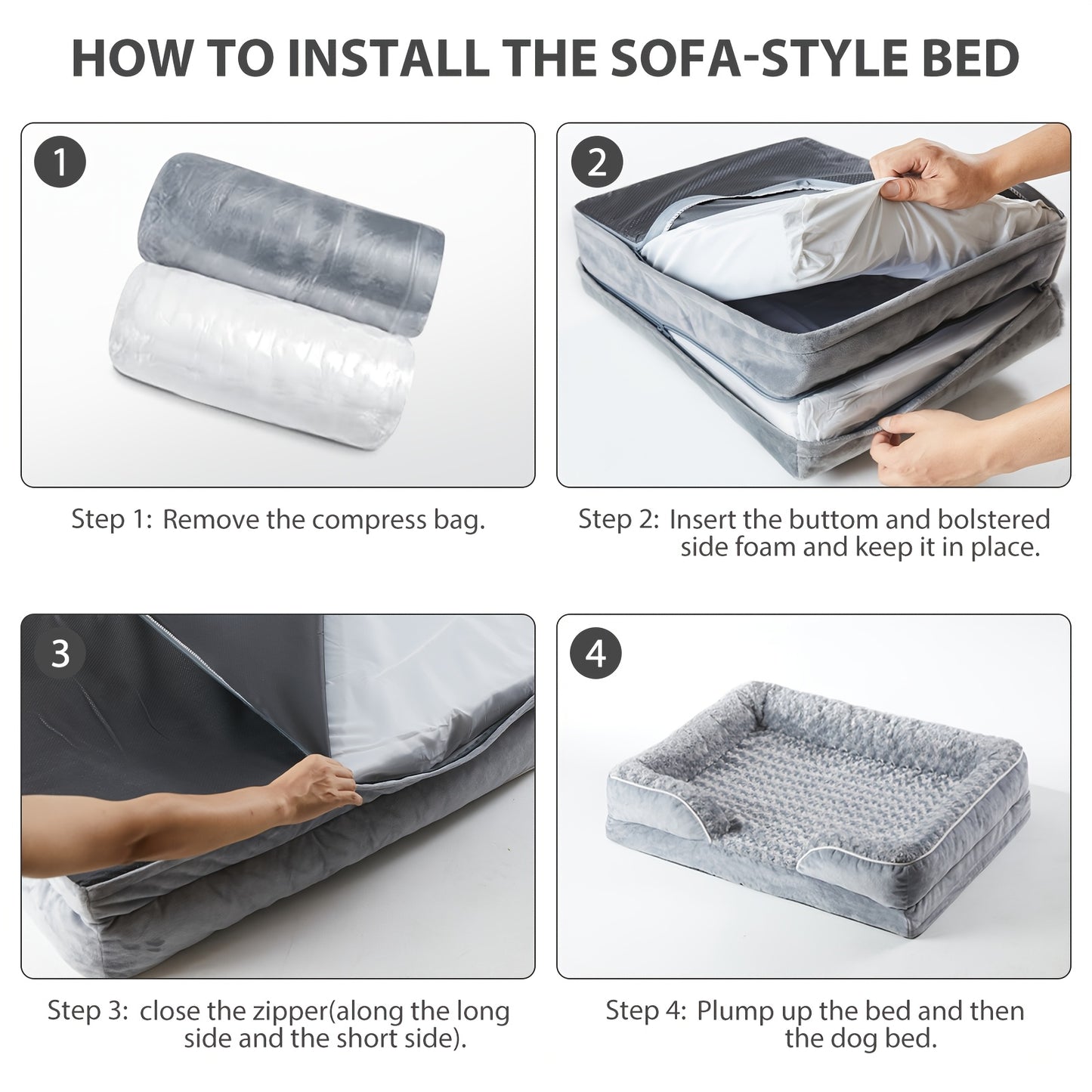 HOW TO INSTALL THE SOFA-STYLE BED

1

Step 1: Remove the compress bag.

2

Step 2: Insert the buttom and bolstered side foam and keep it in place.

3

Step 3: close the zipper(along the long side and the short side).

4

Step 4: Plump up the bed and then the dog bed.