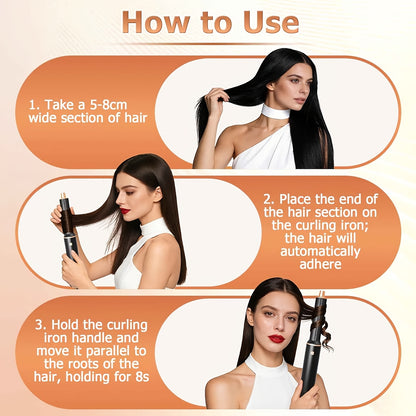 How to Use

1. Take a 5-8cm wide section of hair

2. Place the end of the hair section on the curling iron; the hair will automatically adhere

3. Hold the curling iron handle and move it parallel to the roots of the hair, holding for 8s