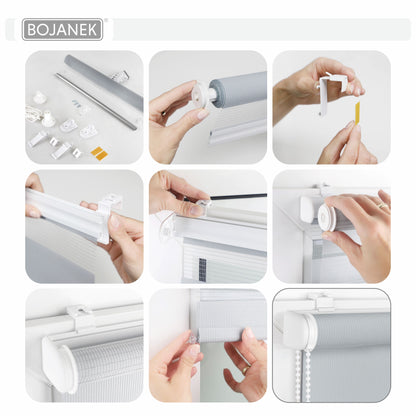 BOJANEK