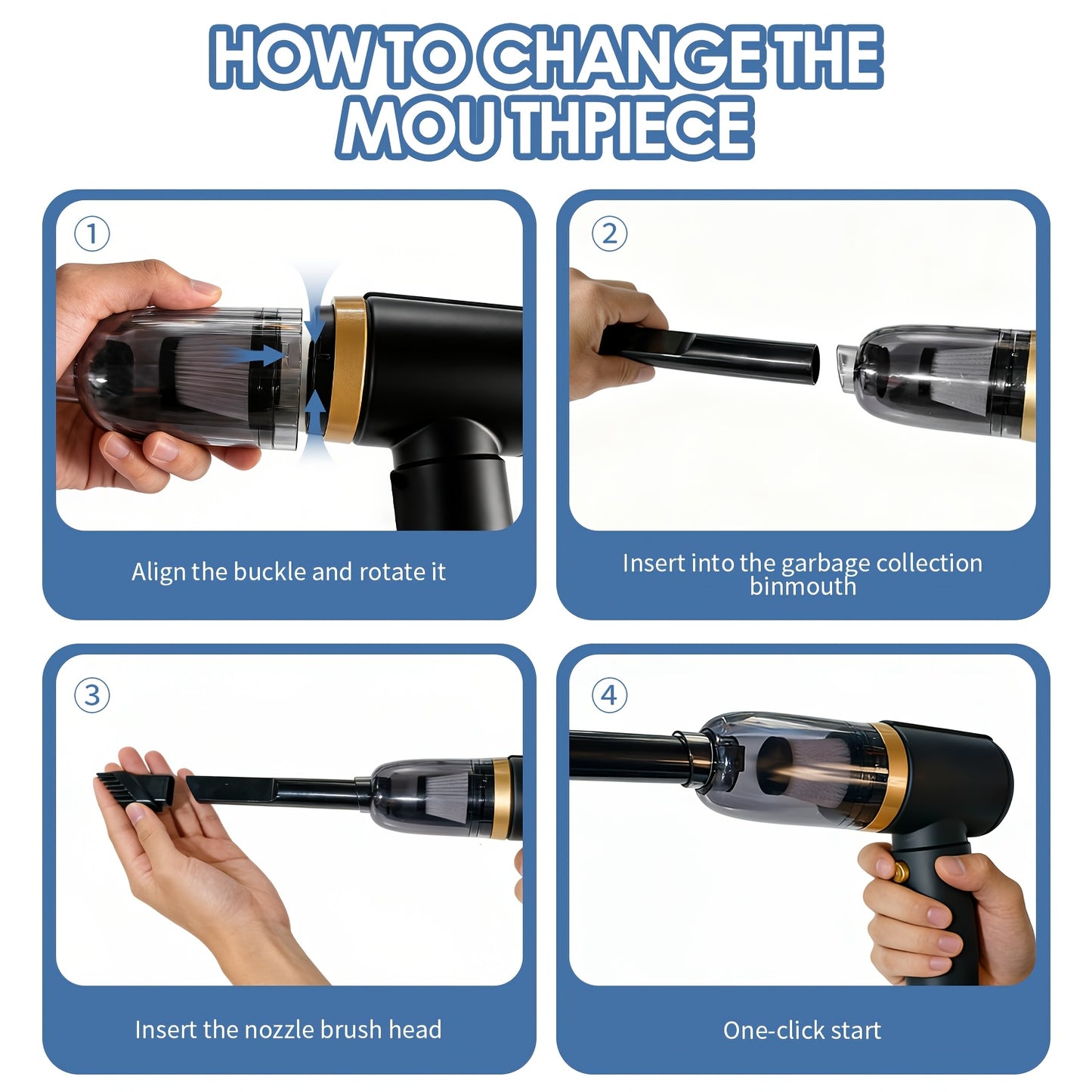 HOW TO CHANGE THE MOUTHPIECE

①

Align the buckle and rotate it

②

Insert into the garbage collection binmouth

③

Insert the nozzle brush head

④

One-click start