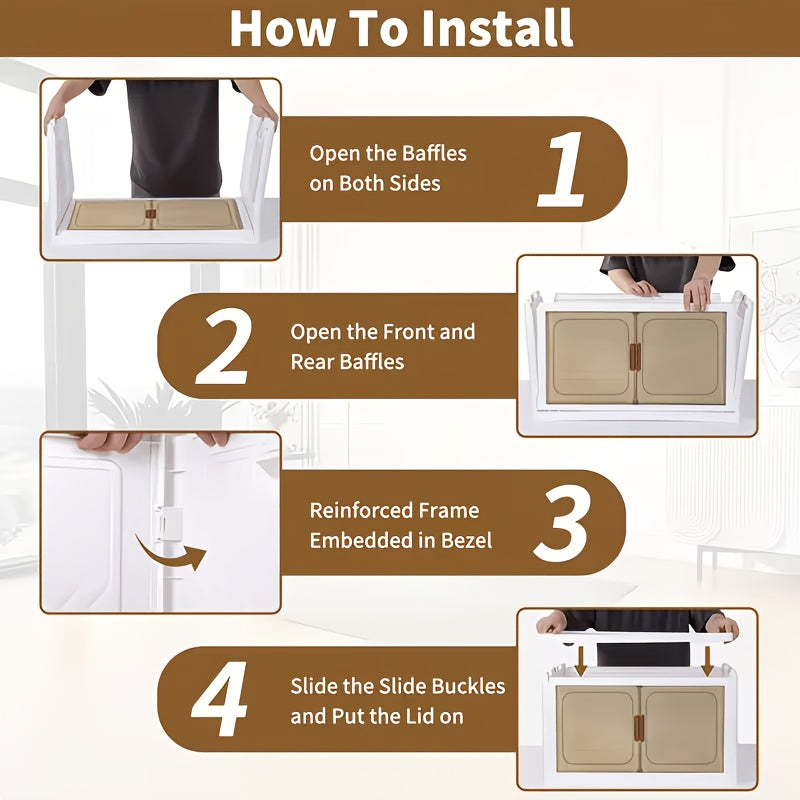 How To Install

Open the Baffles on Both Sides

1

2

Open the Front and Rear Baffles

Reinforced Frame Embedded in Bezel

3

4

Slide the Slide Buckles and Put the Lid on