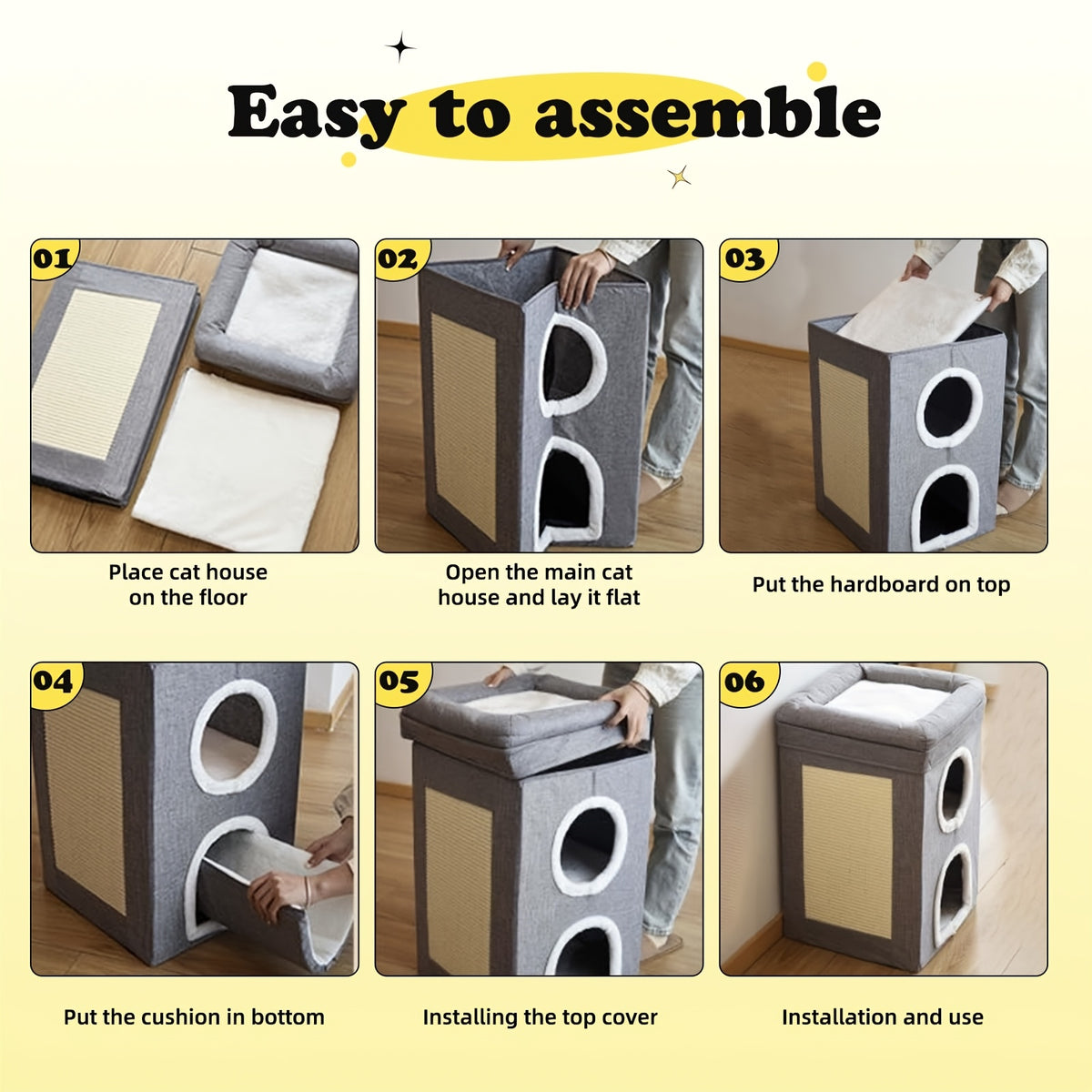 Easy to assemble

01

Place cat house on the floor

02

Open the main cat house and lay it flat

03

Put the hardboard on top

04

Put the cushion in bottom

05

Installing the top cover

06

Installation and use