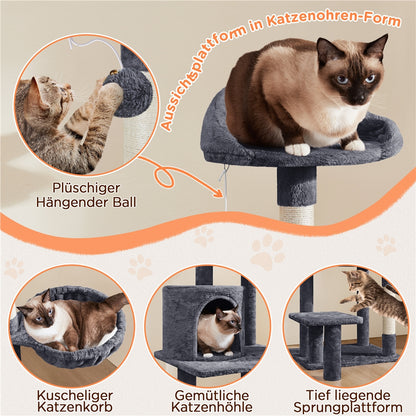 Aussichtsplattform in Katzenohren-Form

Plüschiger Hängender Ball

Kuscheliger Katzenkorb

Gemütliche Katzenhöhle

Tief liegende Sprungplattform