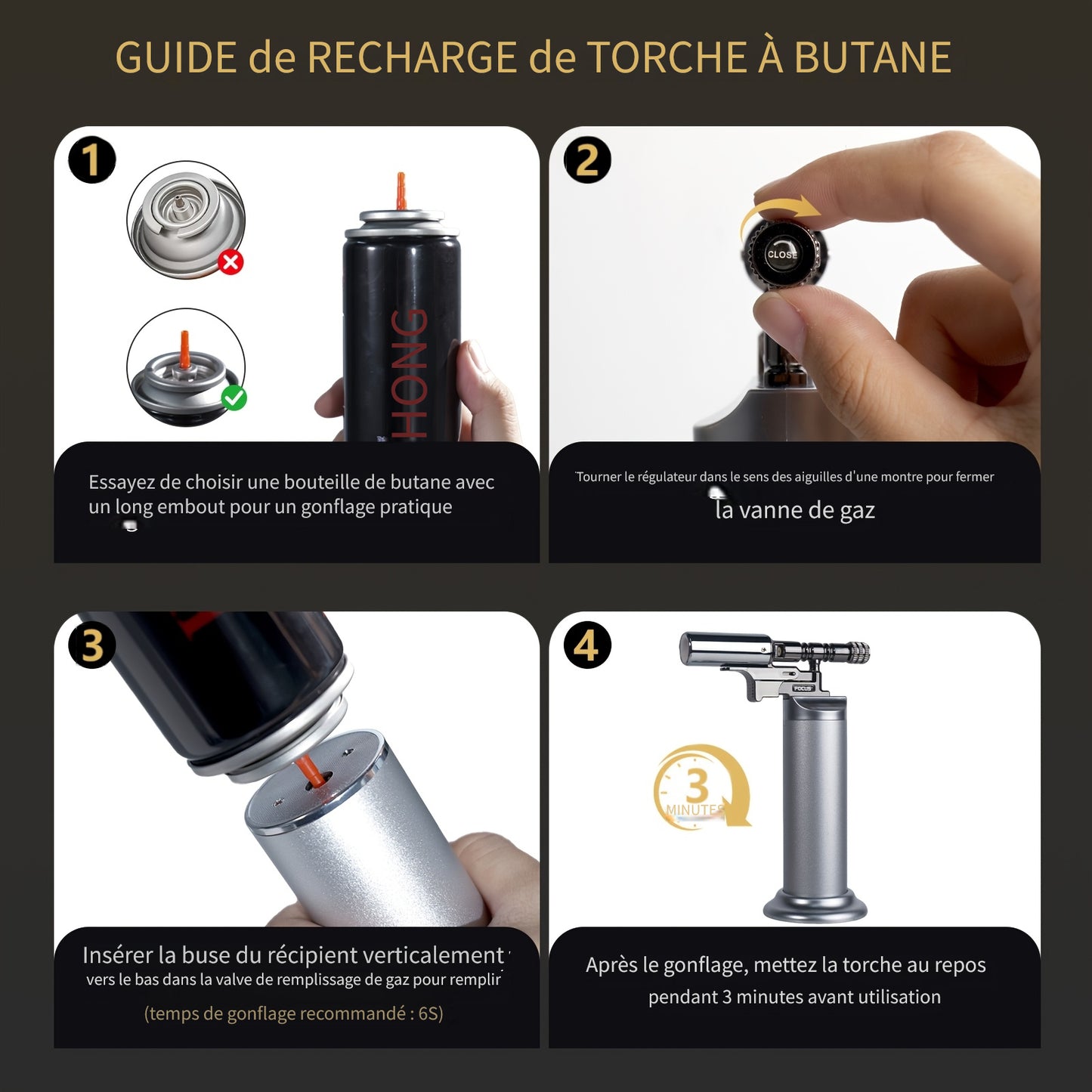 GUIDE de RECHARGE de TORCHE À BUTANE

1

HONG

Essayez de choisir une bouteille de butane avec un long embout pour un gonflage pratique

2

CLOSE

Tourner le régulateur dans le sens des aiguilles d'une montre pour fermer

la vanne de gaz

3

Insérer la buse du récipient verticalement vers le bas dans la valve de remplissage de gaz pour remplir

(temps de gonflage recommandé : 6S)

4

FOCUS

3 MINUTES

Après le gonflage, mettez la torche au repos pendant 3 minutes avant utilisation