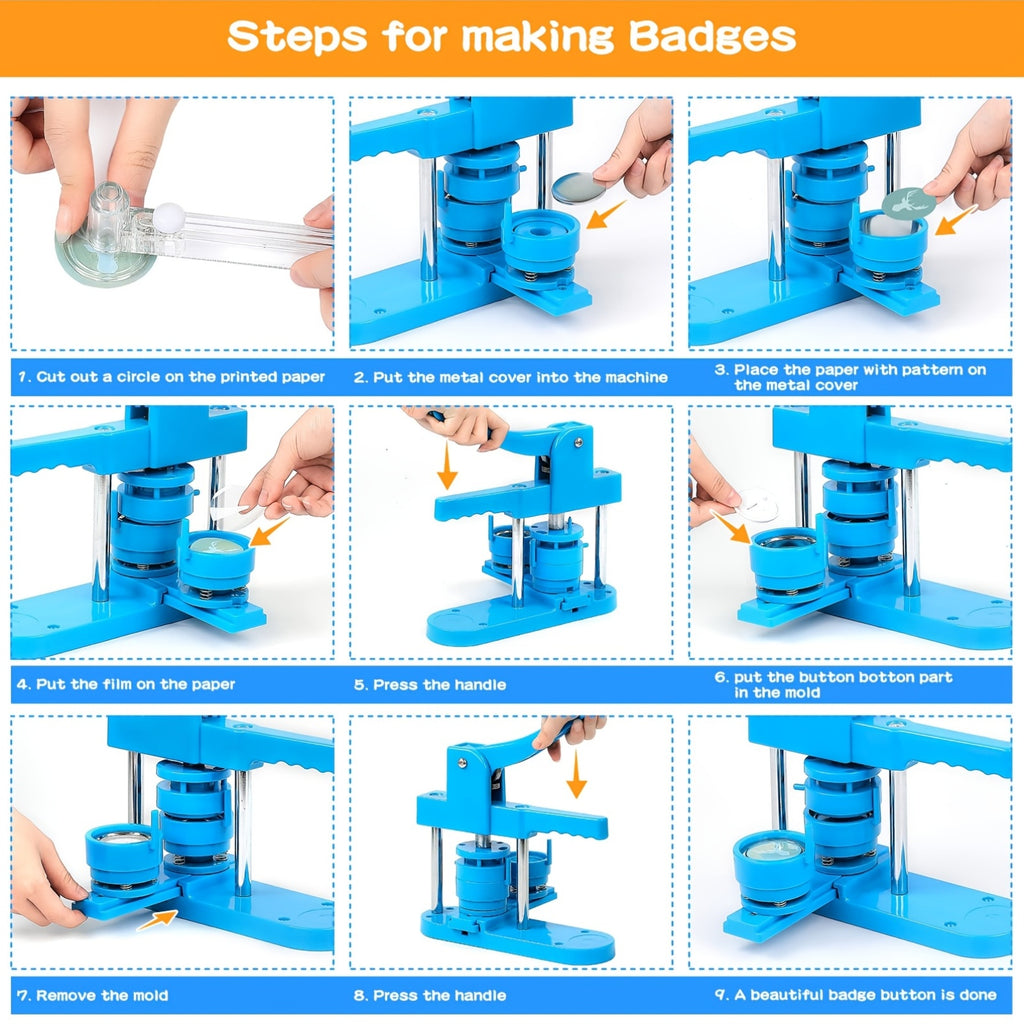 Steps for making Badges

1. Cut out a circle on the printed paper

2. Put the metal cover into the machine

3. Place the paper with pattern on the metal cover

4. Put the film on the paper

5. Press the handle

6. put the button botton part in the mold

7. Remove the mold

8. Press the handle

9. A beautiful badge button is done