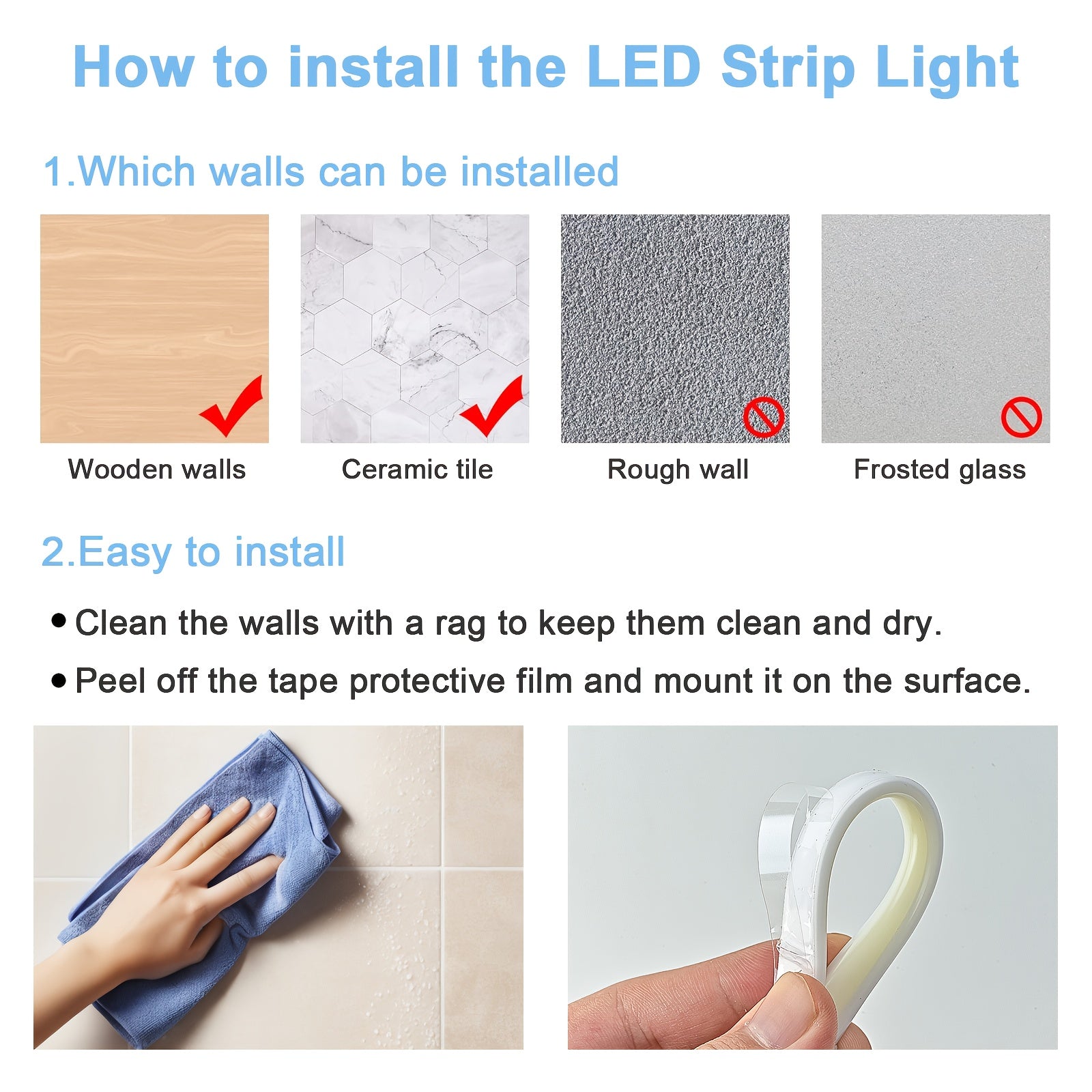 How to install the LED Strip Light

1.Which walls can be installed

Wooden walls

Ceramic tile

Rough wall

Frosted glass

2.Easy to install

• Clean the walls with a rag to keep them clean and dry.

• Peel off the tape protective film and mount it on the surface.